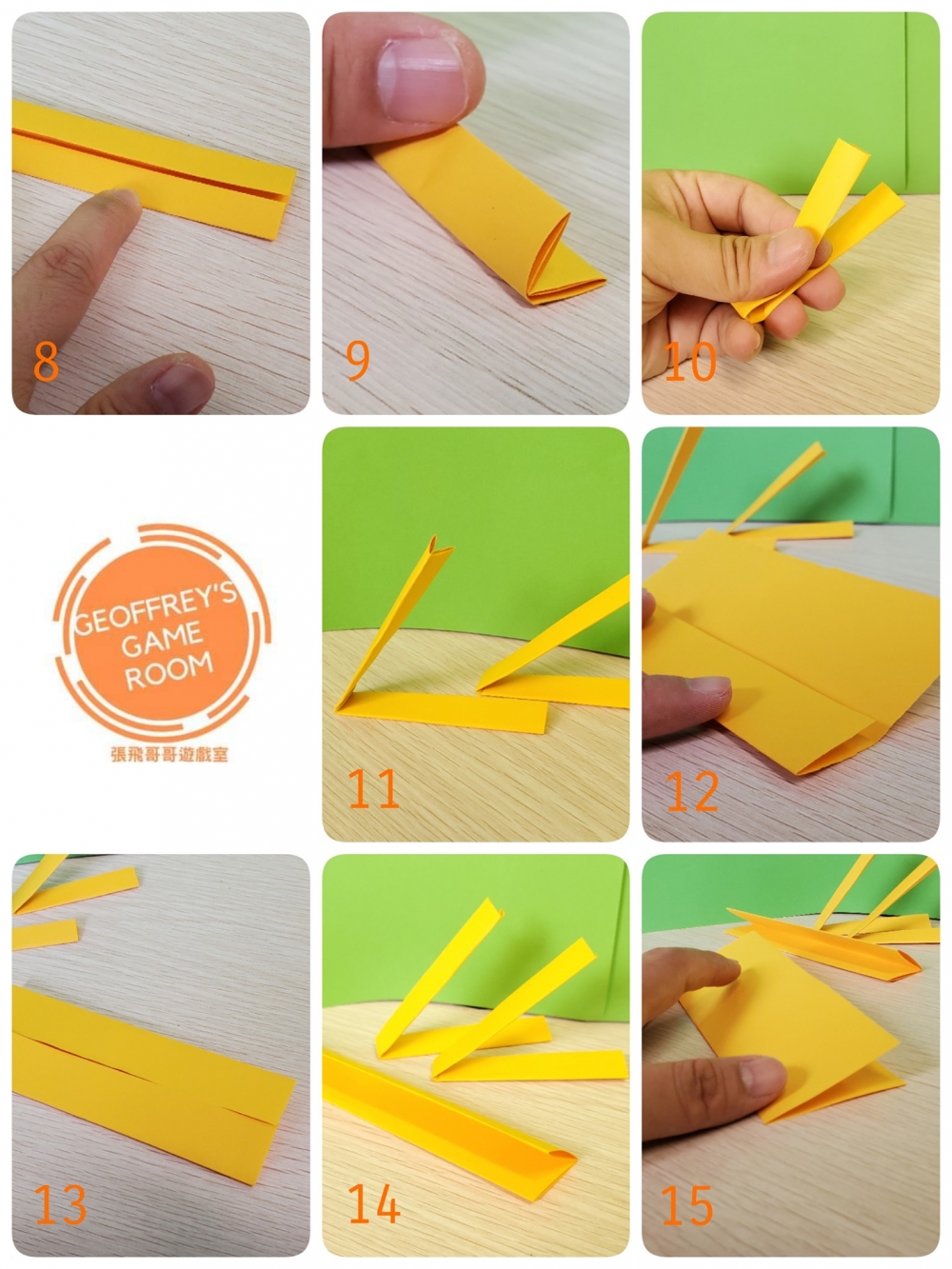 8

9

10

GEOFFREY'S GAME ROOM
張飛哥哥遊戲室

11

12

13

14

15