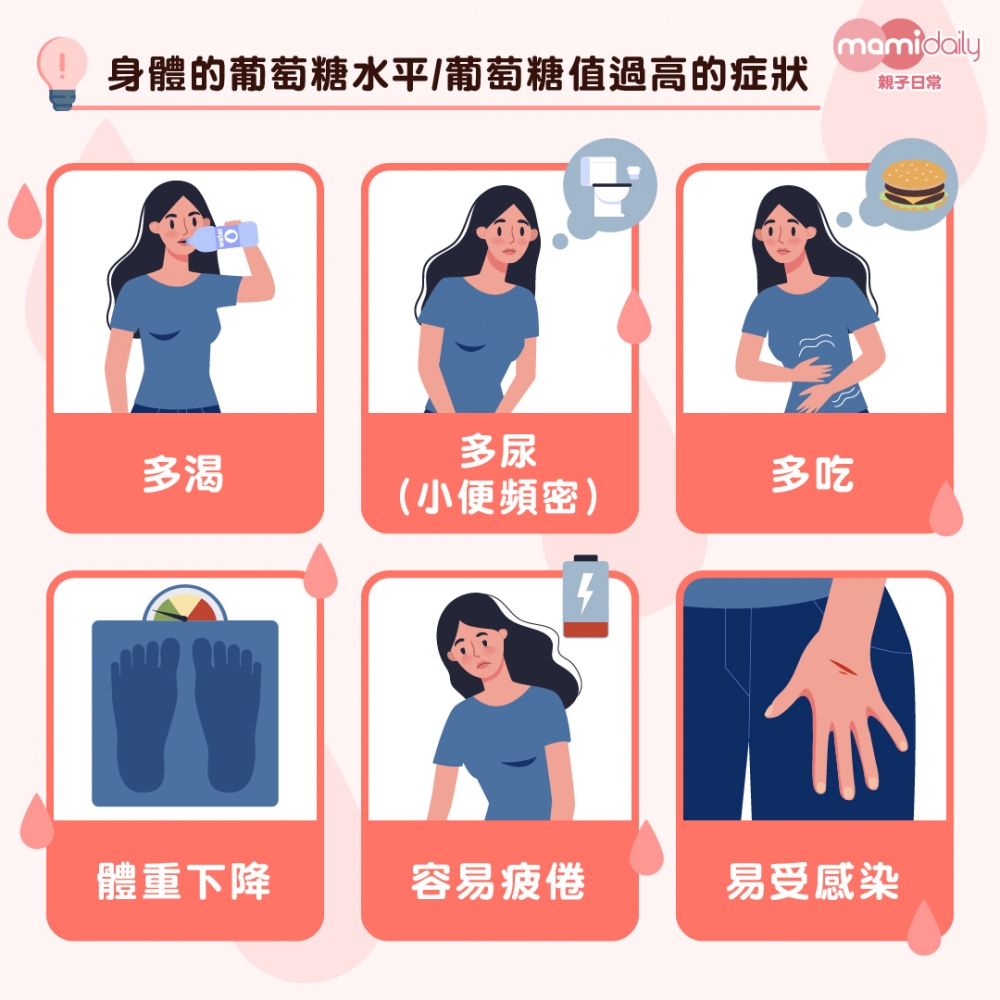 身體的葡萄糖水平/葡萄糖值過高的症狀

mamidaily
親子日常

多渴

多尿
(小便頻密)

多吃

體重下降

容易疲倦

易受感染